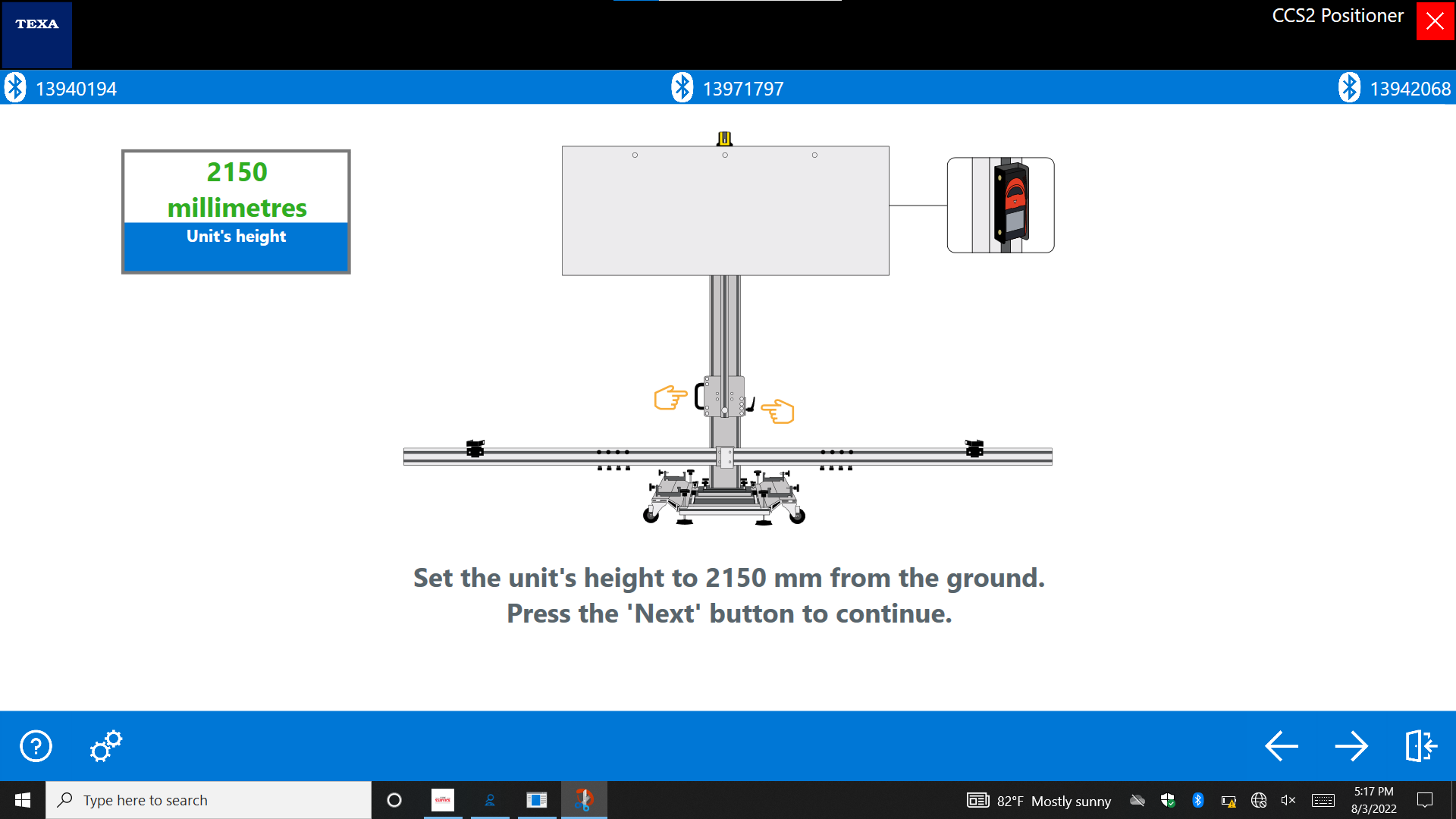 TEXA

CCS2 Positioner

13940194

13971797

13942068

2150 millimetres
Unit's height

Set the unit's height to 2150 mm from the ground.
Press the 'Next' button to continue.

Type here to search

82°F Mostly sunny

5:17 PM
8/3/2022